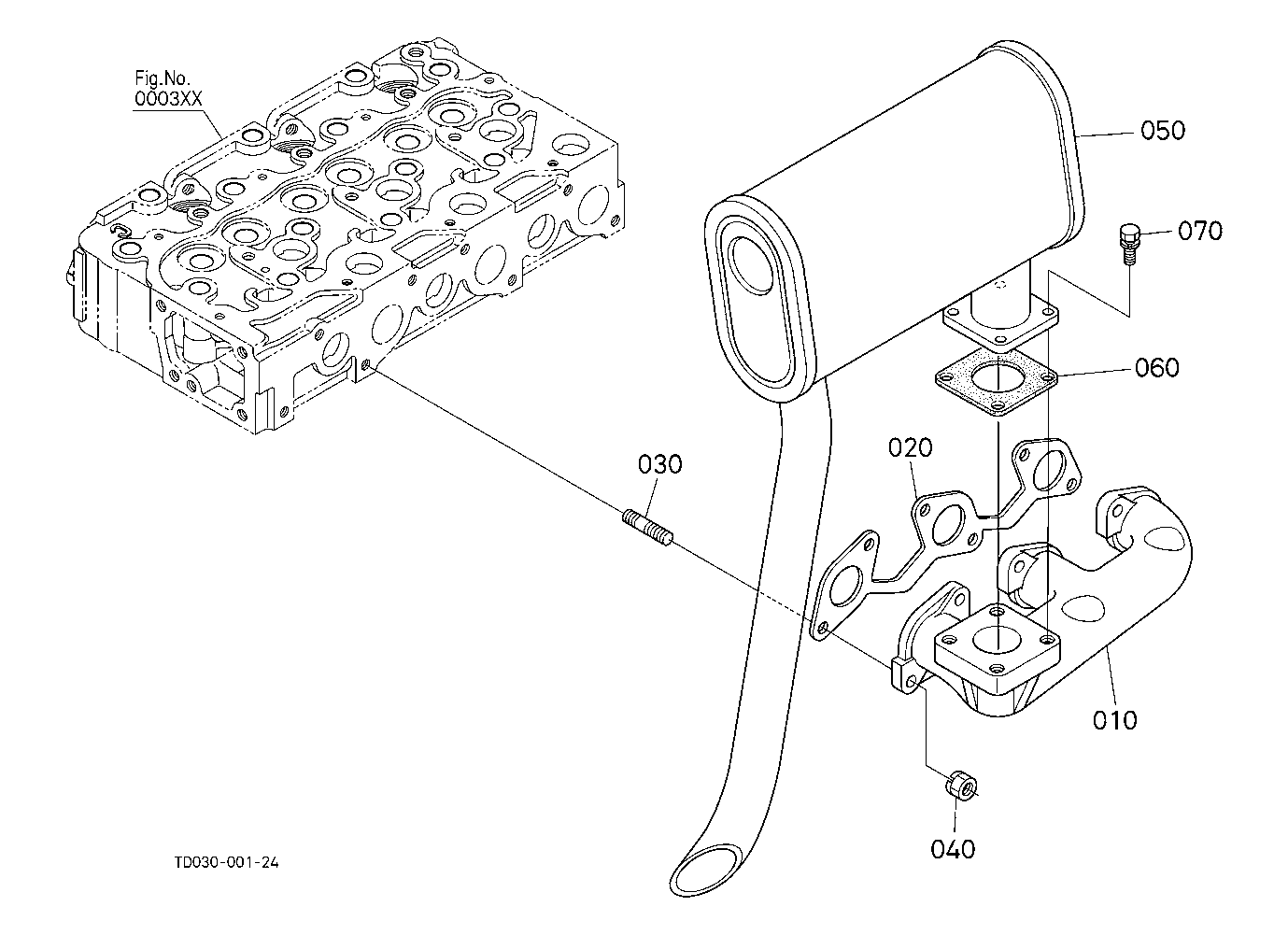 Fig.No.
0003XX

050

070

060

020

030

010

040

TD030-001-24